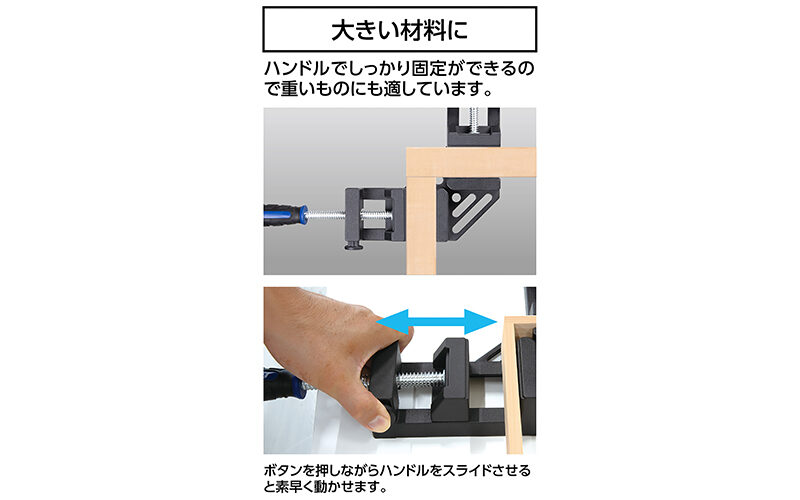 大きい材料に

ハンドルでしっかり固定ができるので重いものにも適しています。

ボタンを押しながらハンドルをスライドさせると素早く動かせます。