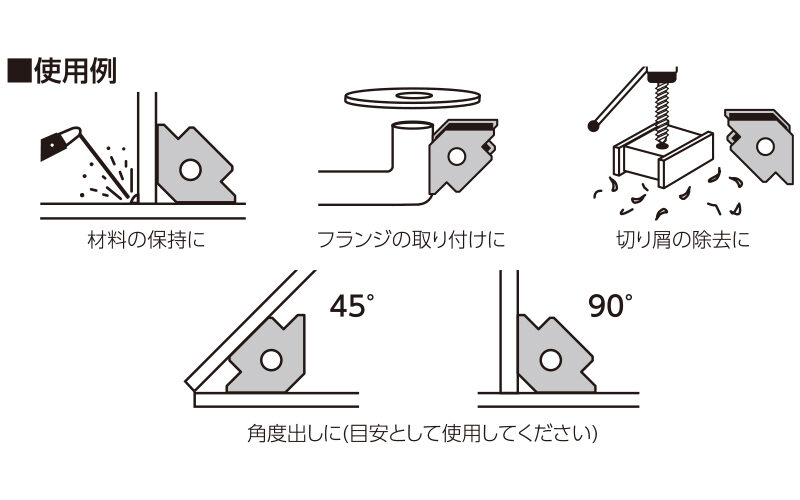 ■使用例

材料の保持に

フランジの取り付けに

切り屑の除去に

45°

90°

角度出しに(目安として使用してください)