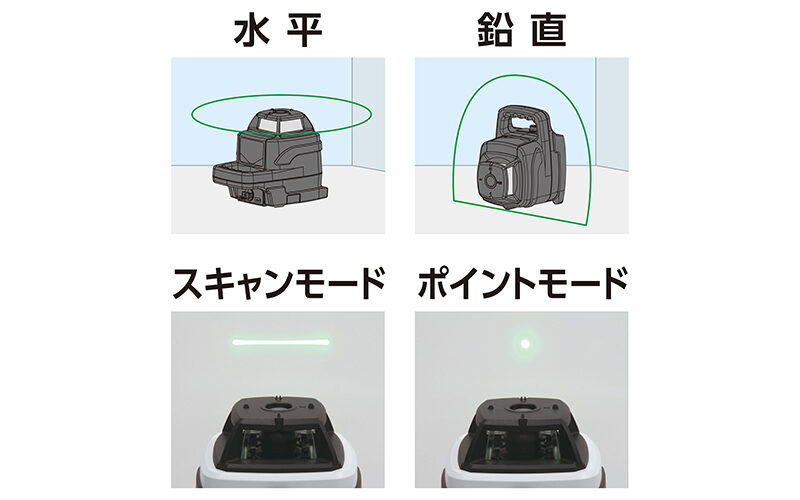 水平

鉛直

スキャンモード

ポイントモード